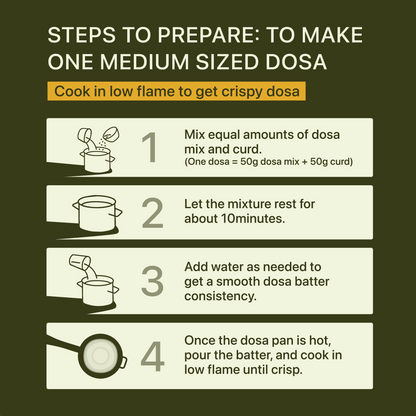 STEPS TO PREPARE: TO MAKE ONE MEDIUM SIZED DOSA

Cook in low flame to get crispy dosa

1 Mix equal amounts of dosa mix and curd.
(One dosa = 50g dosa mix + 50g curd)

2 Let the mixture rest for about 10minutes.

3 Add water as needed to get a smooth dosa batter consistency.

4 Once the dosa pan is hot, pour the batter, and cook in low flame until crisp.