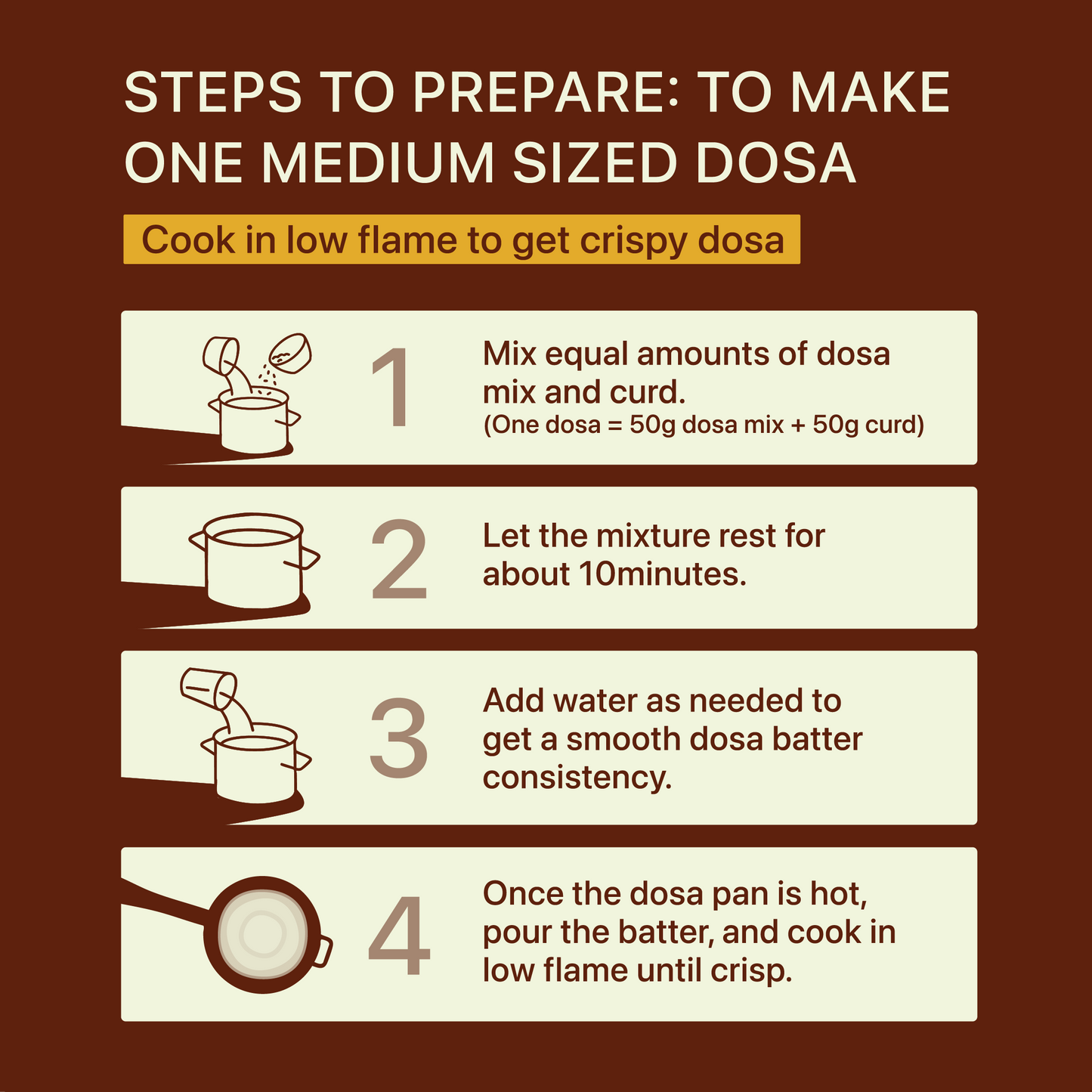 STEPS TO PREPARE: TO MAKE ONE MEDIUM SIZED DOSA

Cook in low flame to get crispy dosa

1

Mix equal amounts of dosa mix and curd.
(One dosa = 50g dosa mix + 50g curd)

2

Let the mixture rest for about 10minutes.

3

Add water as needed to get a smooth dosa batter consistency.

4

Once the dosa pan is hot, pour the batter, and cook in low flame until crisp.