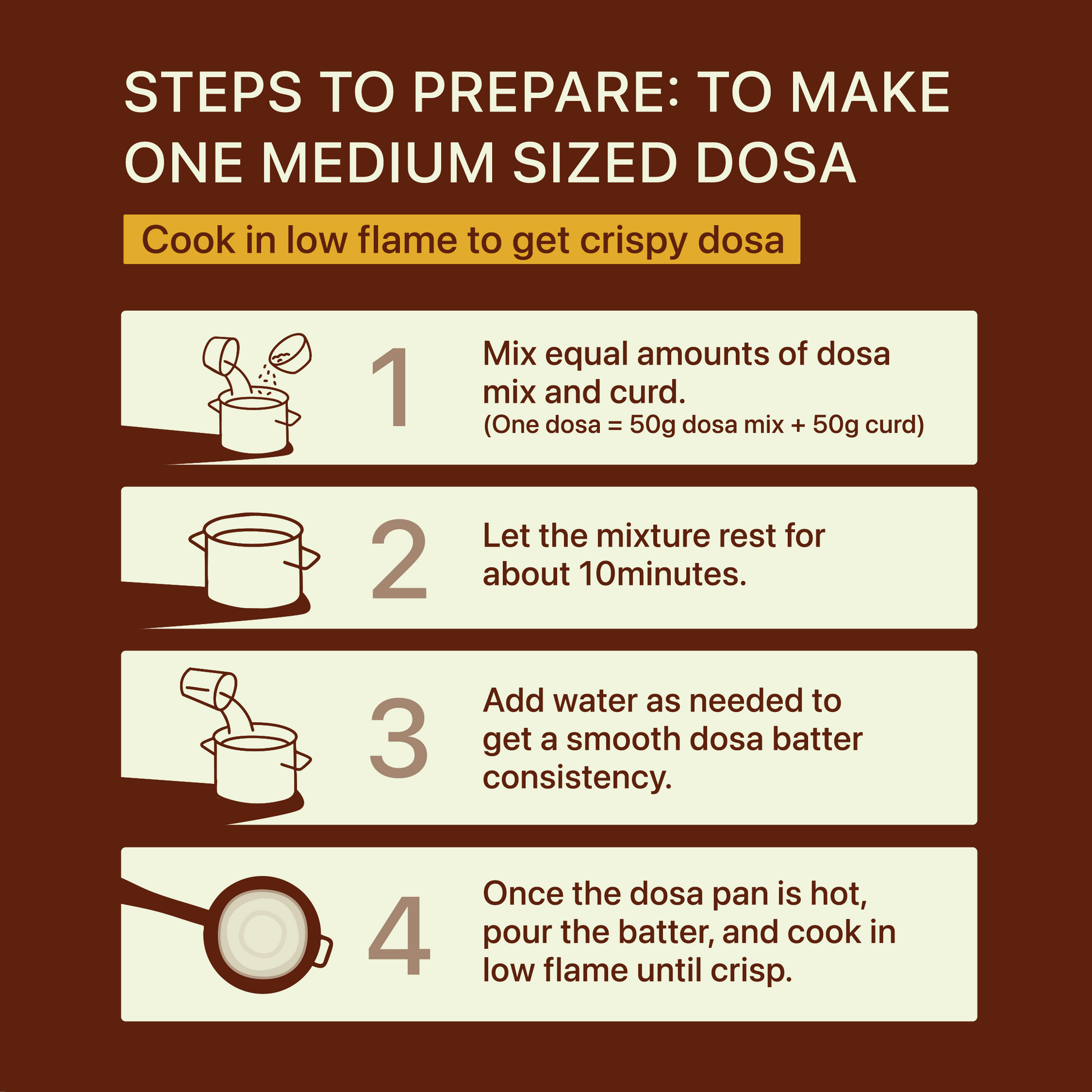 STEPS TO PREPARE: TO MAKE ONE MEDIUM SIZED DOSA

Cook in low flame to get crispy dosa

1

Mix equal amounts of dosa mix and curd.
(One dosa = 50g dosa mix + 50g curd)

2

Let the mixture rest for about 10minutes.

3

Add water as needed to get a smooth dosa batter consistency.

4

Once the dosa pan is hot, pour the batter, and cook in low flame until crisp.