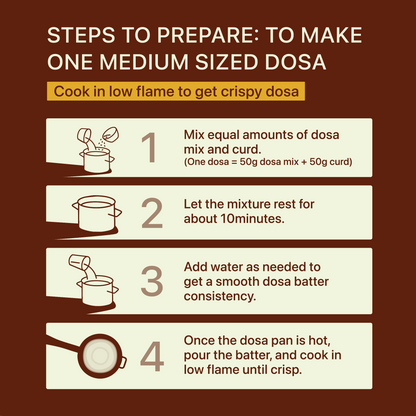 STEPS TO PREPARE: TO MAKE ONE MEDIUM SIZED DOSA

Cook in low flame to get crispy dosa

1 Mix equal amounts of dosa mix and curd.
(One dosa = 50g dosa mix + 50g curd)

2 Let the mixture rest for about 10minutes.

3 Add water as needed to get a smooth dosa batter consistency.

4 Once the dosa pan is hot, pour the batter, and cook in low flame until crisp.