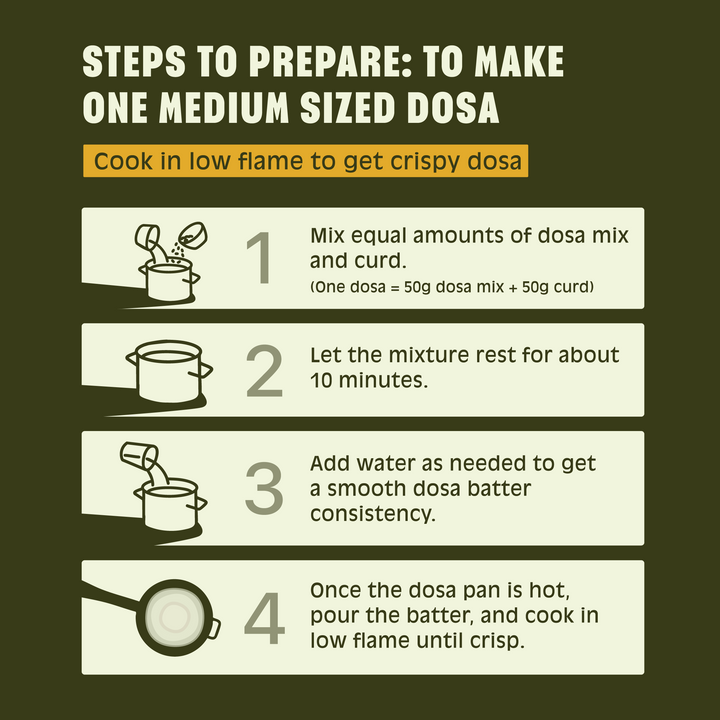 STEPS TO PREPARE: TO MAKE ONE MEDIUM SIZED DOSA

Cook in low flame to get crispy dosa

1 Mix equal amounts of dosa mix and curd.
(One dosa = 50g dosa mix + 50g curd)

2 Let the mixture rest for about 10 minutes.

3 Add water as needed to get a smooth dosa batter consistency.

4 Once the dosa pan is hot, pour the batter, and cook in low flame until crisp.